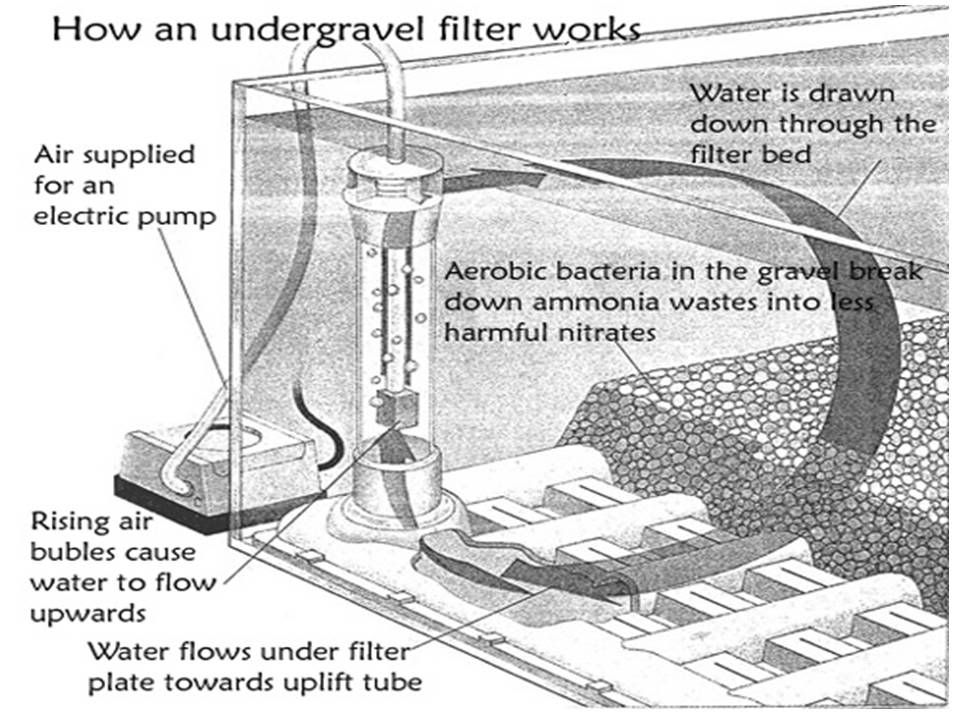 How an undergravel filter works

Water is drawn down through the filter bed

Air supplied for an electric pump

Aerobic bacteria in the gravel break down ammonia wastes into less harmful nitrates

Rising air bubles cause water to flow upwards

Water flows under filter plate towards uplift tube